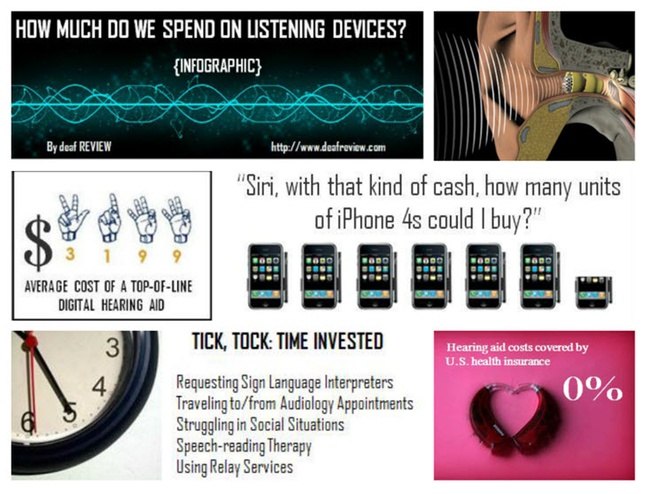 HOW MUCH DO WE SPEND ON LISTENING DEVICES?

{INFOGRAPHIC}

By deaf REVIEW

http://www.deafreview.com

$ 3 1 9 9

AVERAGE COST OF A TOP-OF-LINE DIGITAL HEARING AID

"Siri, with that kind of cash, how many units of iPhone 4s could I buy?"

3
4
5
6

TICK, TOCK: TIME INVESTED

Requesting Sign Language Interpreters
Traveling to/from Audiology Appointments
Struggling in Social Situations
Speech-reading Therapy
Using Relay Services

Hearing aid costs covered by U.S. health insurance

0%